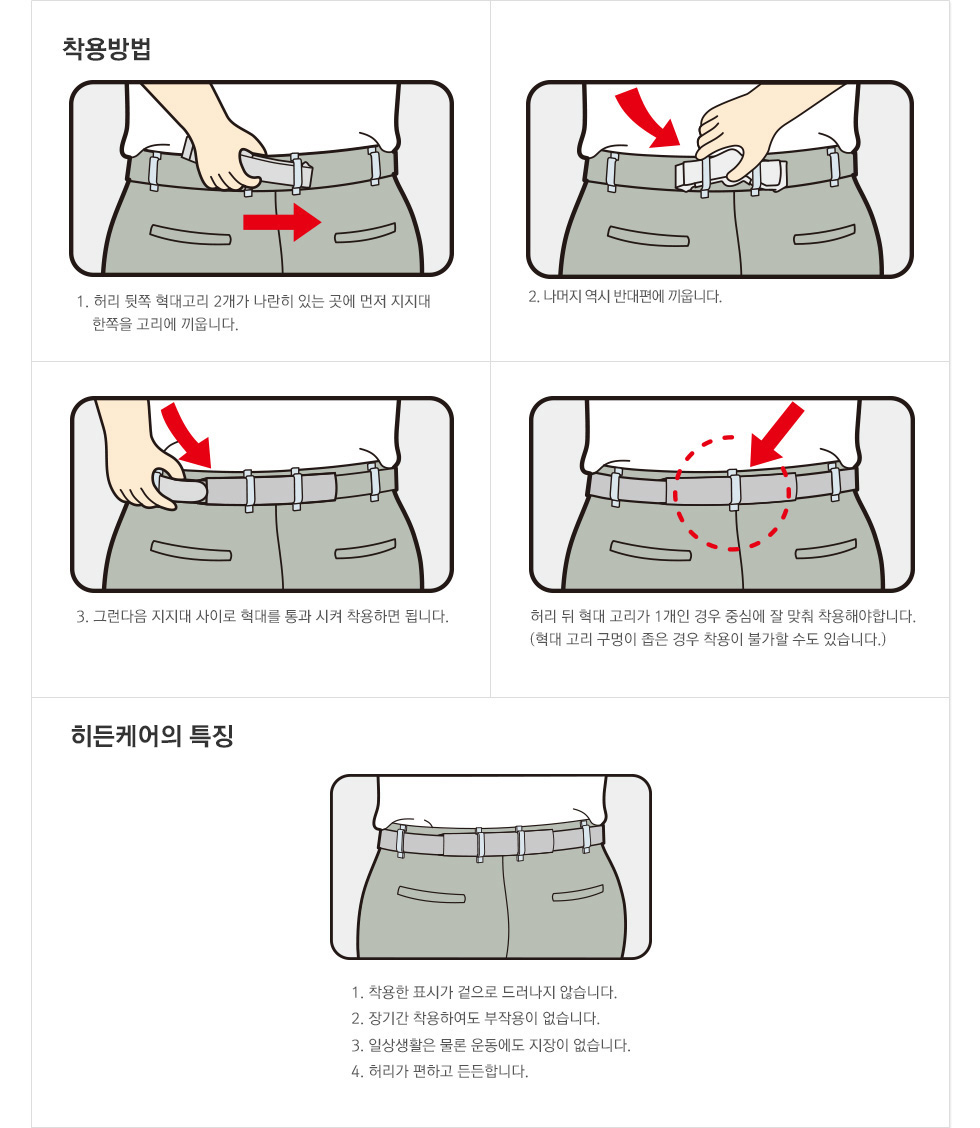 착용방법

1. 허리 뒷쪽 혁대고리 2개가 나란히 있는 곳에 먼저 지지대 한쪽을 고리에 끼웁니다.

2. 나머지 역시 반대편에 끼웁니다.

3. 그런다음 지지대 사이로 혁대를 통과 시켜 착용하면 됩니다.

허리 뒤 혁대 고리가 1개인 경우 중심에 잘 맞춰 착용해야합니다.
(혁대 고리 구멍이 좁은 경우 착용이 불가할 수도 있습니다.)

히든케어의 특징

1. 착용한 표시가 겉으로 드러나지 않습니다.
2. 장기간 착용하여도 부작용이 없습니다.
3. 일상생활은 물론 운동에도 지장이 없습니다.
4. 허리가 편하고 든든합니다.